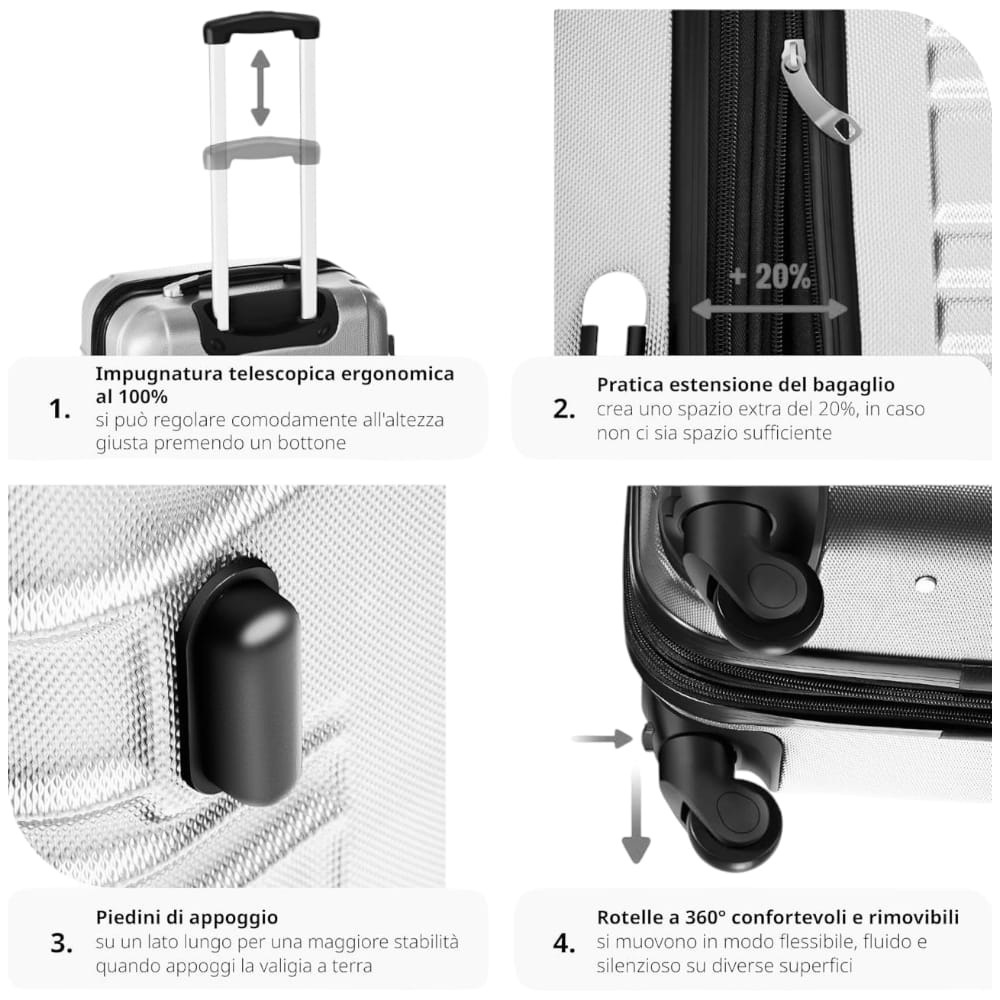 + 20%

1.
Impugnatura telescopica ergonomica al 100%
si può regolare comodamente all'altezza giusta premendo un bottone

2.
Pratica estensione del bagaglio
crea uno spazio extra del 20%, in caso non ci sia spazio sufficiente

3.
Piedini di appoggio
su un lato lungo per una maggiore stabilità quando appoggi la valigia a terra

4.
Rotelle a 360° confortevoli e rimovibili
si muovono in modo flessibile, fluido e silenzioso su diverse superfici